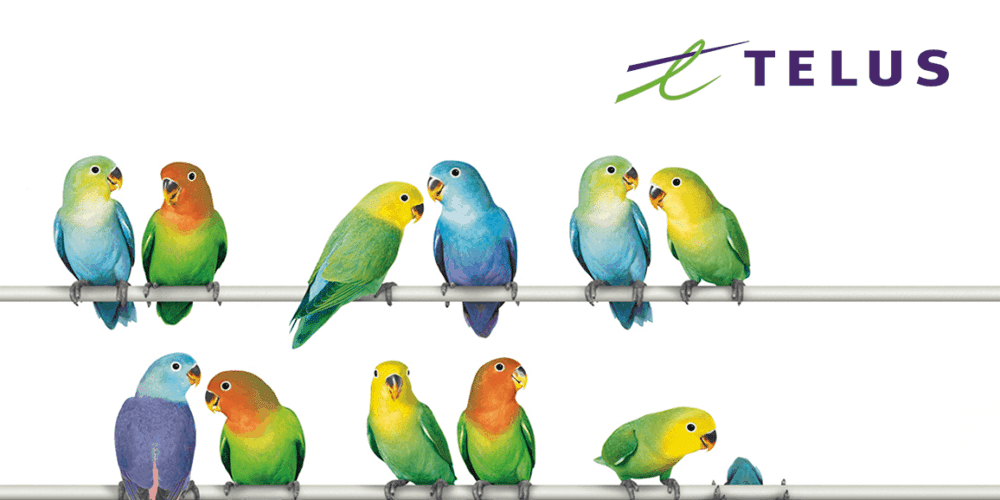 TELUS